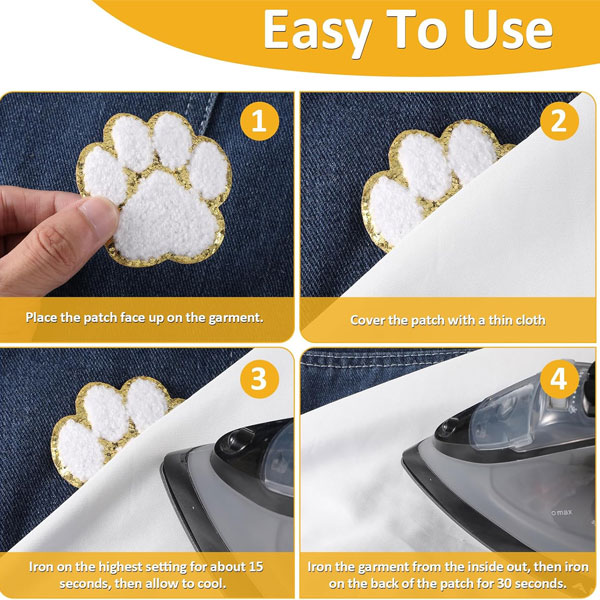 Easy To Use

1

Place the patch face up on the garment.

2

Cover the patch with a thin cloth

3

Iron on the highest setting for about 15 seconds, then allow to cool.

4

o max

Iron the garment from the inside out, then iron on the back of the patch for 30 seconds.