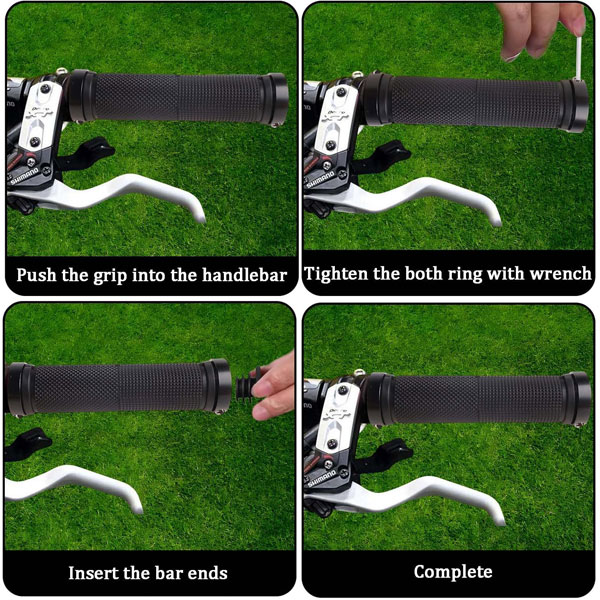 SHIMANO

Push the grip into the handlebar

SHIMANO

Tighten the both ring with wrench

Insert the bar ends

SHIMANO

Complete