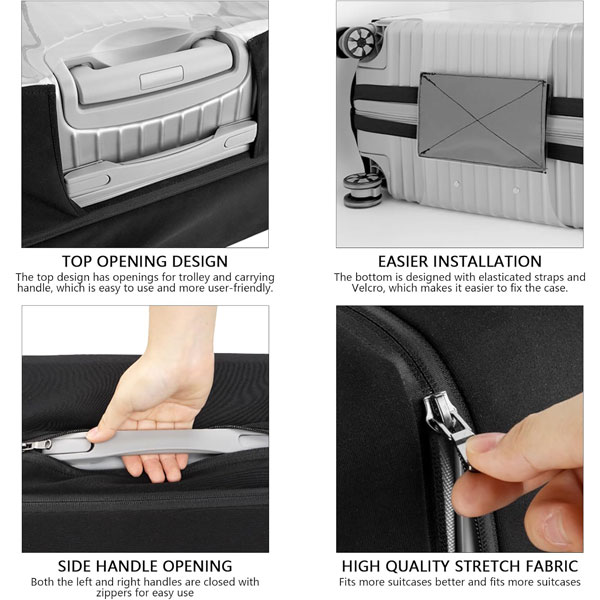 TOP OPENING DESIGN
The top design has openings for trolley and carrying handle, which is easy to use and more user-friendly.

EASIER INSTALLATION
The bottom is designed with elasticated straps and Velcro, which makes it easier to fix the case.

SIDE HANDLE OPENING
Both the left and right handles are closed with zippers for easy use

HIGH QUALITY STRETCH FABRIC
Fits more suitcases better and fits more suitcases