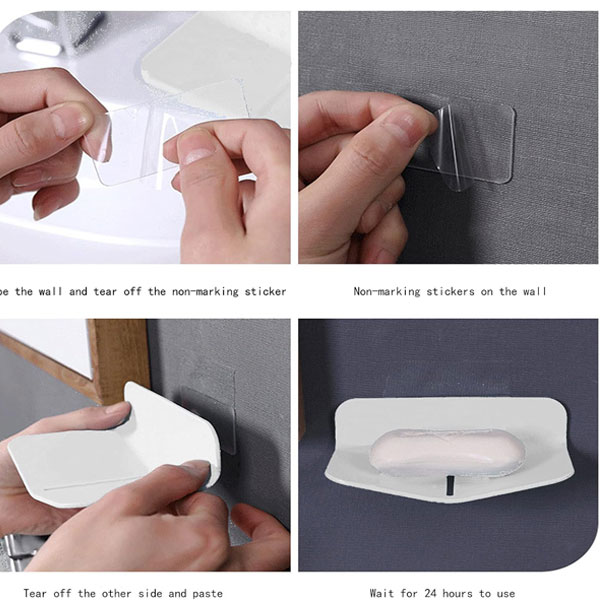 pe the wall and tear off the non-marking sticker

Non-marking stickers on the wall

Tear off the other side and paste

Wait for 24 hours to use