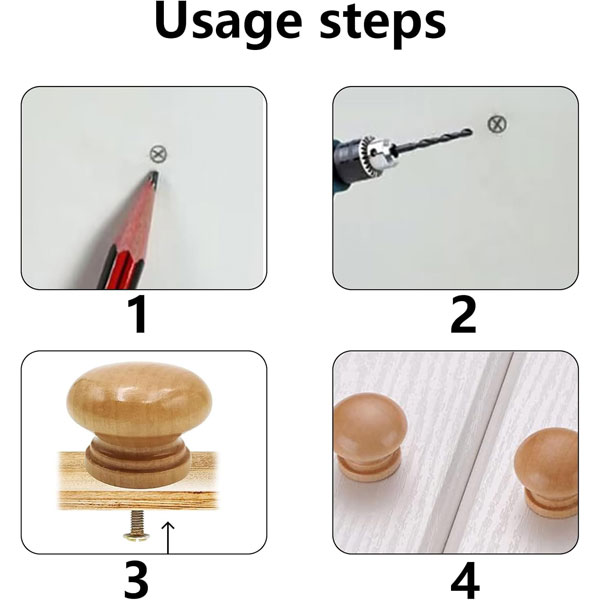 Usage steps

1

2

3

4