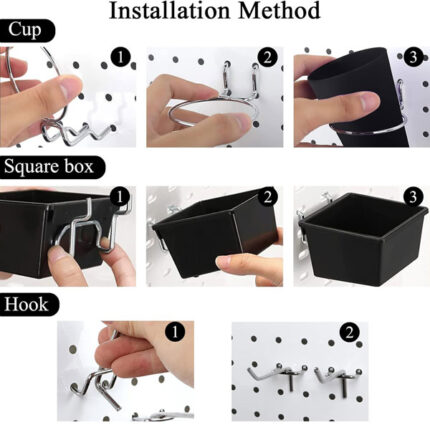 Installation Method

Cup

1

2

3

Square box

1

2

3

Hook

1

2